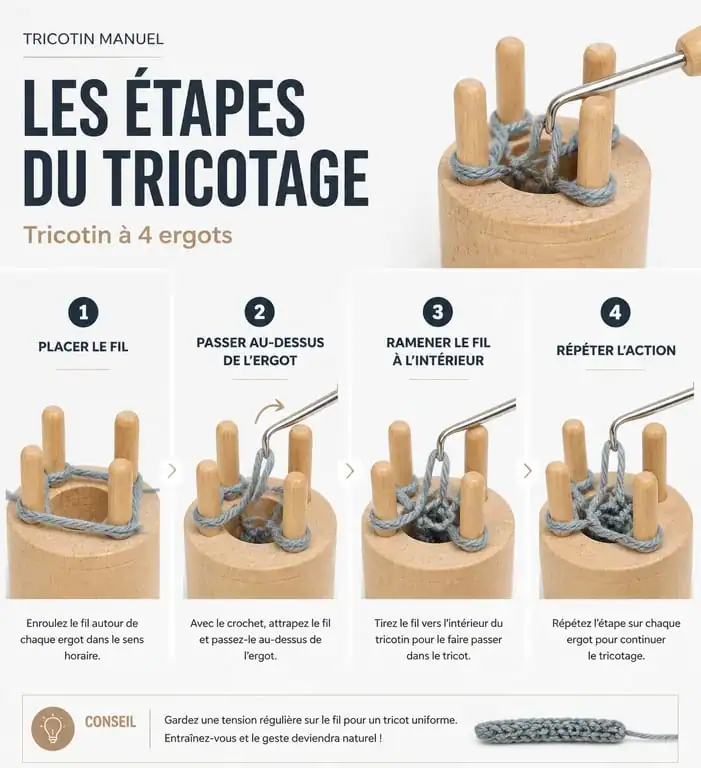 TRICOTIN MANUEL

LES ÉTAPES DU TRICOTAGE

Tricotin à 4 ergots

1
PLACER LE FIL

Enroulez le fil autour de chaque ergot dans le sens horaire.

2
PASSER AU-DESSUS DE L'ERGOT

Avec le crochet, attrapez le fil et passez-le au-dessus de l'ergot.

3
RAMENER LE FIL À L'INTÉRIEUR

Tirez le fil vers l'intérieur du tricotin pour le faire passer dans le tricot.

4
RÉPÉTER L'ACTION

Répétez l'étape sur chaque ergot pour continuer le tricotage.

CONSEIL

Gardez une tension régulière sur le fil pour un tricot uniforme.
Entraînez-vous et le geste deviendra naturel !